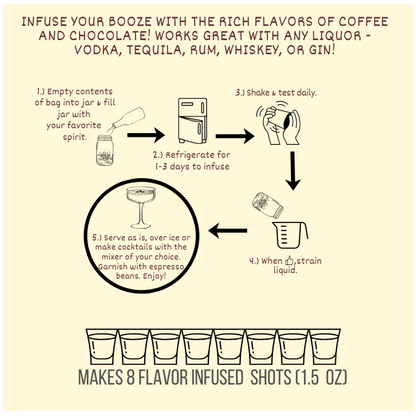 INFUSE YOUR BOOZE WITH THE RICH FLAVORS OF COFFEE AND CHOCOLATE! WORKS GREAT WITH ANY LIQUOR - VODKA, TEQUILA, RUM, WHISKEY, OR GIN!

1.) Empty contents of bag into jar & fill jar with your favorite spirit.

2.) Refrigerate for 1-3 days to infuse

3.) Shake & test daily.

4.) When 👍,strain liquid.

5.) Serve as is, over ice or make cocktails with the mixer of your choice. Garnish with espresso beans. Enjoy!

MAKES 8 FLAVOR INFUSED SHOTS (1.5 OZ)