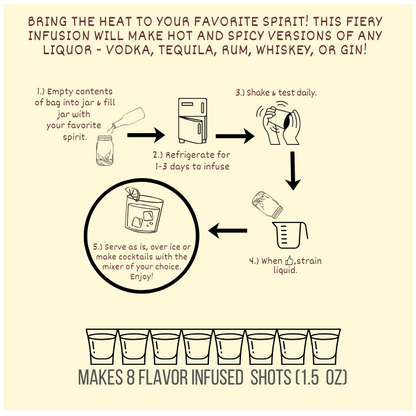 BRING THE HEAT TO YOUR FAVORITE SPIRIT! THIS FIERY INFUSION WILL MAKE HOT AND SPICY VERSIONS OF ANY LIQUOR - VODKA, TEQUILA, RUM, WHISKEY, OR GIN!

1.) Empty contents of bag into jar & fill jar with your favorite spirit.

2.) Refrigerate for 1-3 days to infuse

3.) Shake & test daily.

4.) When 👍,strain liquid.

5.) Serve as is, over ice or make cocktails with the mixer of your choice. Enjoy!

MAKES 8 FLAVOR INFUSED SHOTS (1.5 OZ)