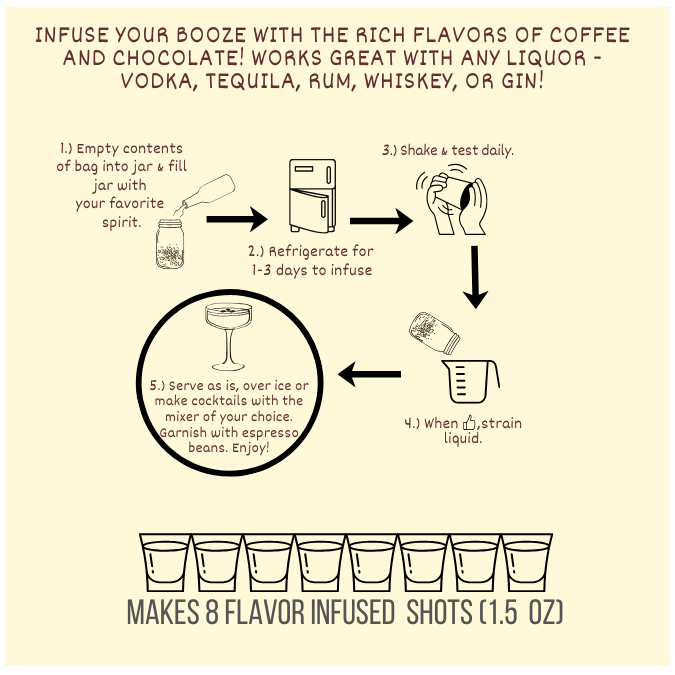 INFUSE YOUR BOOZE WITH THE RICH FLAVORS OF COFFEE AND CHOCOLATE! WORKS GREAT WITH ANY LIQUOR - VODKA, TEQUILA, RUM, WHISKEY, OR GIN!

1.) Empty contents of bag into jar & fill jar with your favorite spirit.

2.) Refrigerate for 1-3 days to infuse

3.) Shake & test daily.

4.) When 👍,strain liquid.

5.) Serve as is, over ice or make cocktails with the mixer of your choice. Garnish with espresso beans. Enjoy!

MAKES 8 FLAVOR INFUSED SHOTS (1.5 OZ)